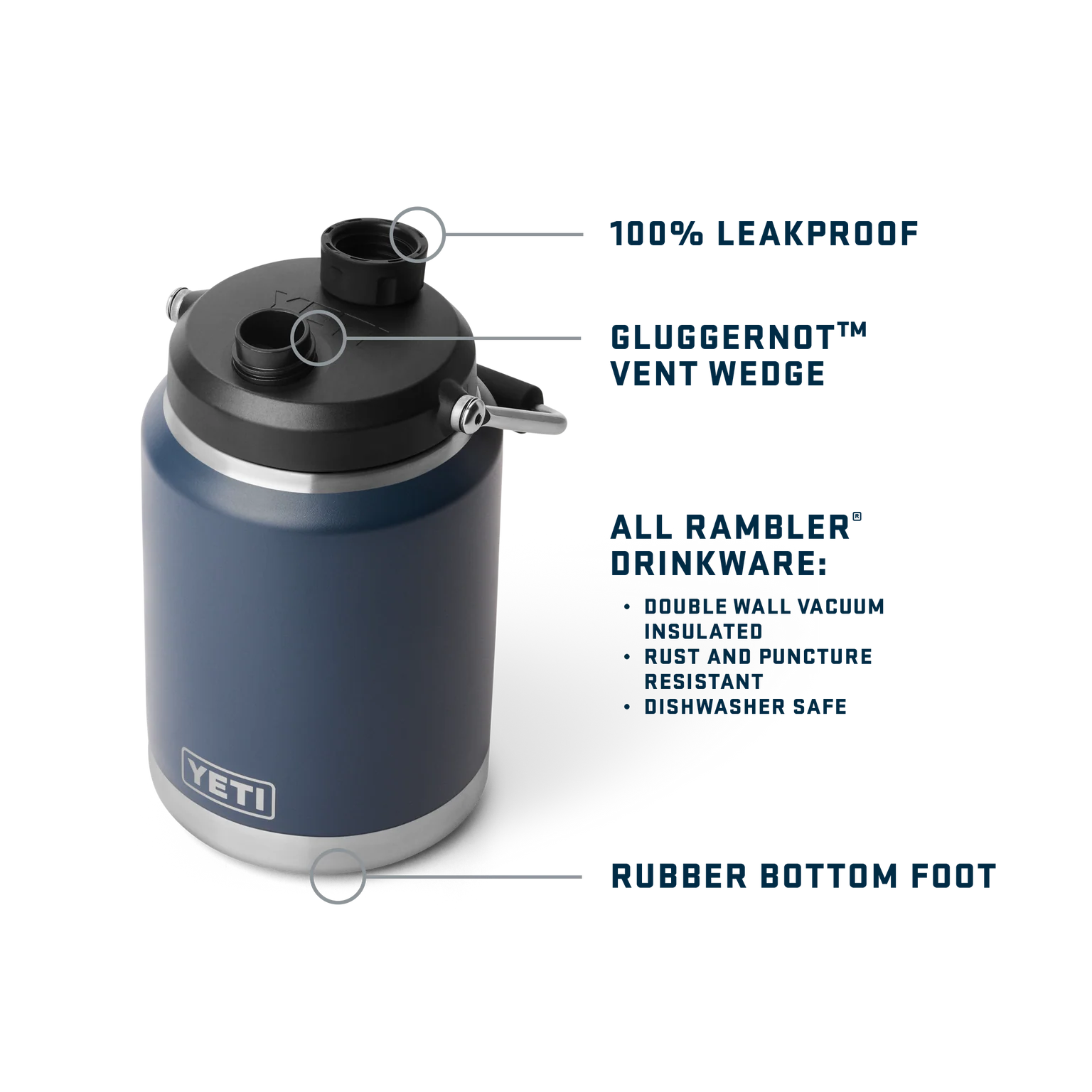 100% LEAKPROOF

GLUGGERNOT™ VENT WEDGE

ALL RAMBLER® DRINKWARE:

• DOUBLE WALL VACUUM INSULATED
• RUST AND PUNCTURE RESISTANT
• DISHWASHER SAFE

YETI

RUBBER BOTTOM FOOT